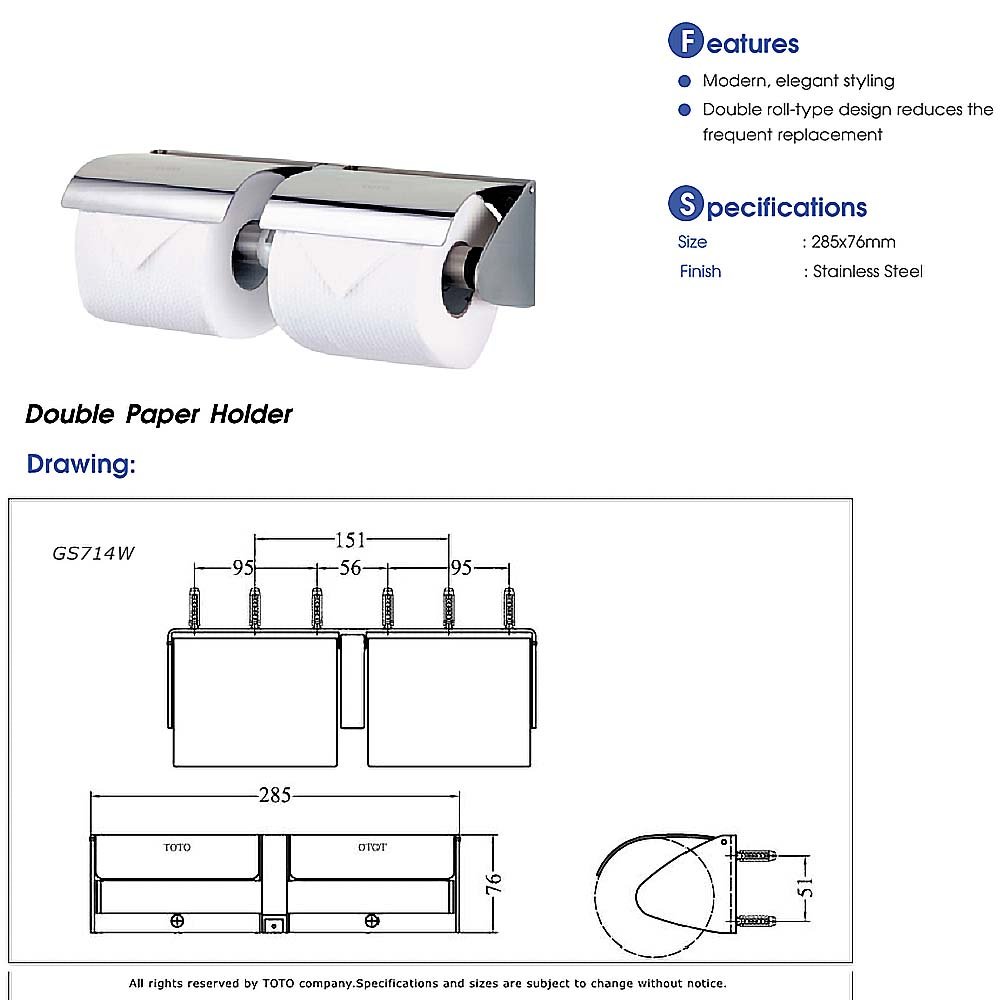 Features

Modern, elegant styling

Double roll-type design reduces the frequent replacement

Specifications

Size : 285x76mm

Finish : Stainless Steel

Double Paper Holder

Drawing:

GS714W

151

95

56

95

285

TOTO

OTOT

76

51

All rights reserved by TOTO company.Specifications and sizes are subject to change without notice.